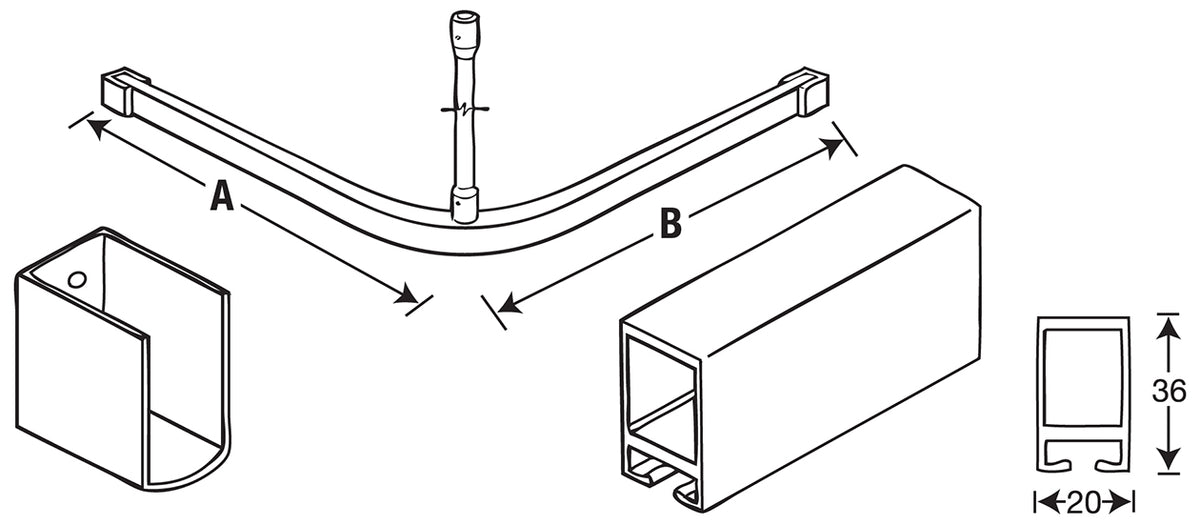 A
B
36
20